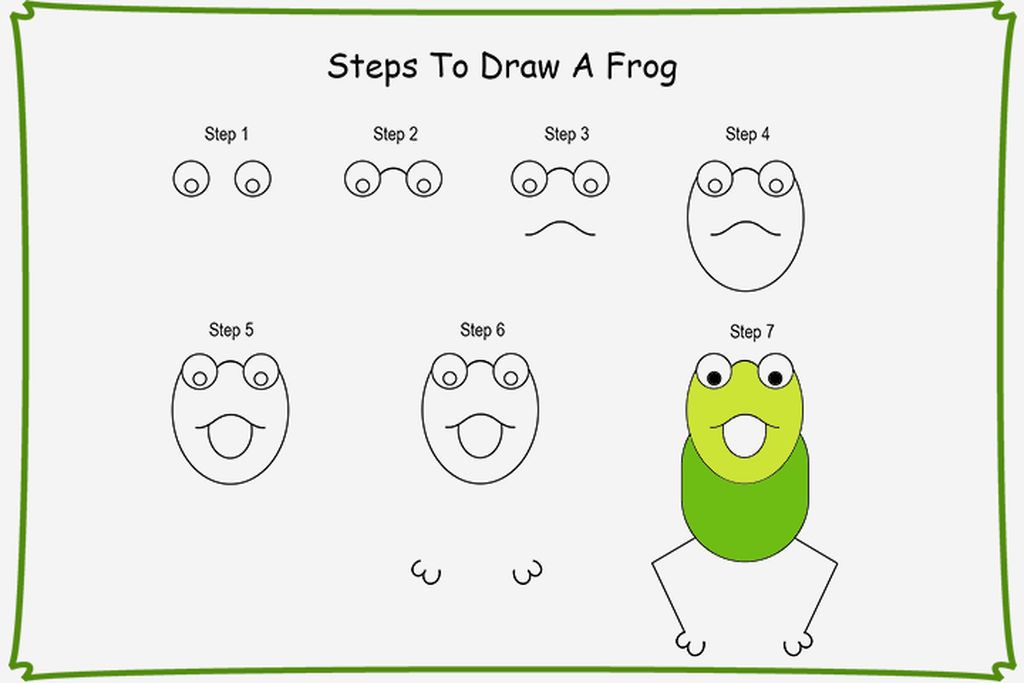 Steps To Draw A Frog

Step 1

Step 2

Step 3

Step 4

Step 5

Step 6

Step 7