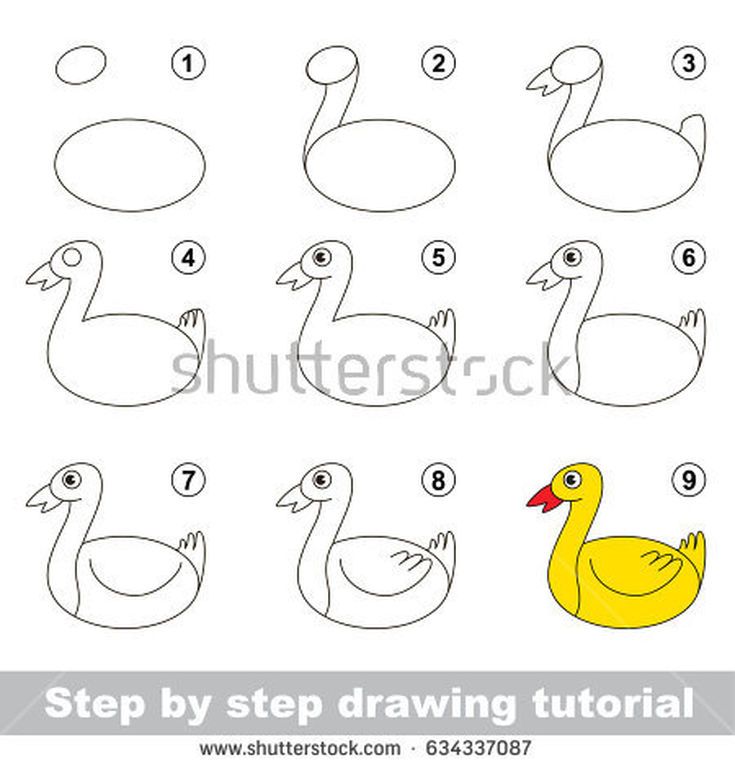 1
2
3
4
5
6
shutterstock
7
8
9

Step by step drawing tutorial

www.shutterstock.com · 634337087